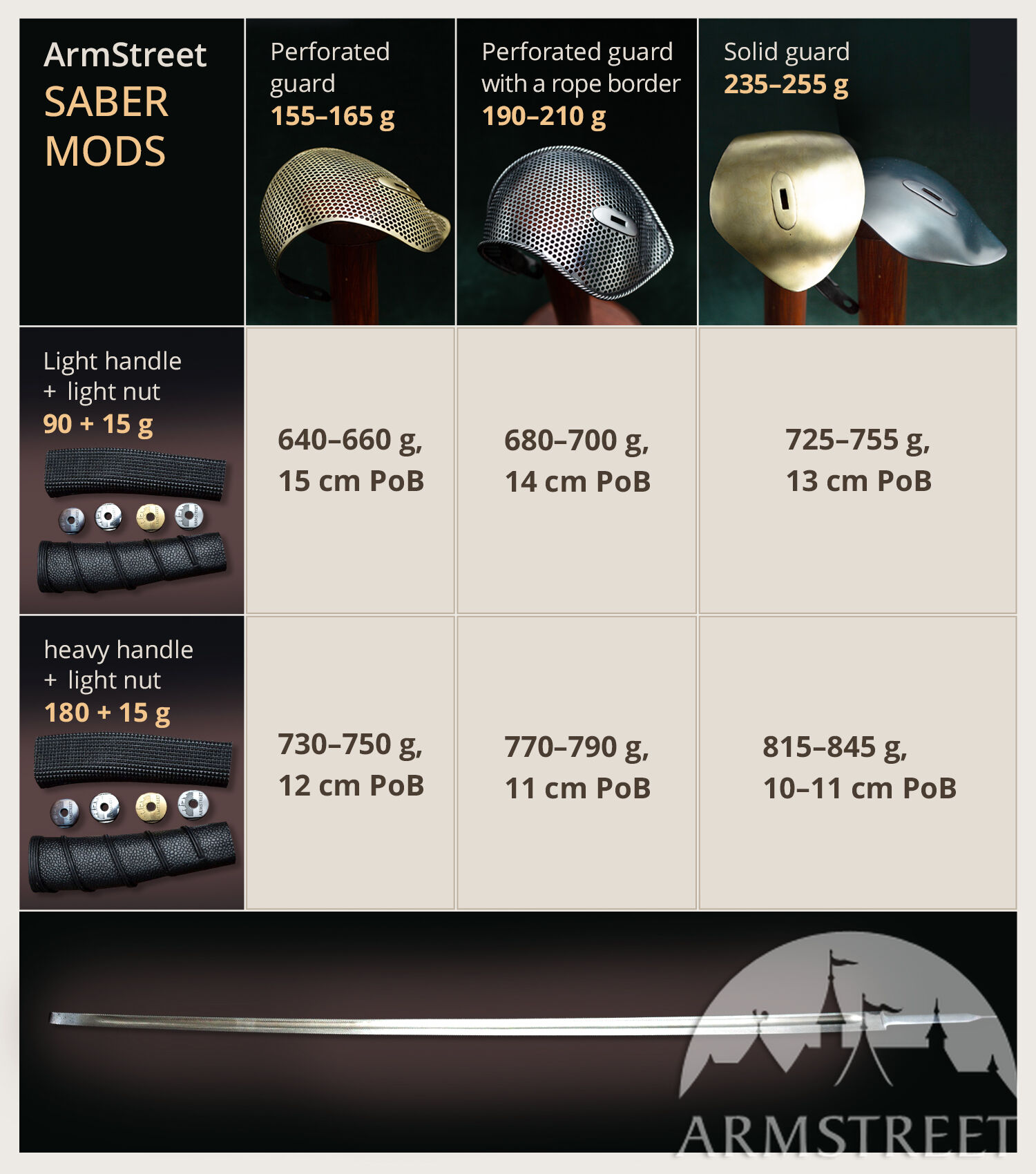 | ArmStreet SABER MODS | Perforated guard 155–165 g | Perforated guard with a rope border 190–210 g | Solid guard 235–255 g |
|---|---|---|---|
| Light handle + light nut 90 + 15 g | 640–660 g, 15 cm PoB | 680–700 g, 14 cm PoB | 725–755 g, 13 cm PoB |
| heavy handle + light nut 180 + 15 g | 730–750 g, 12 cm PoB | 770–790 g, 11 cm PoB | 815–845 g, 10–11 cm PoB |

ARMSTREET